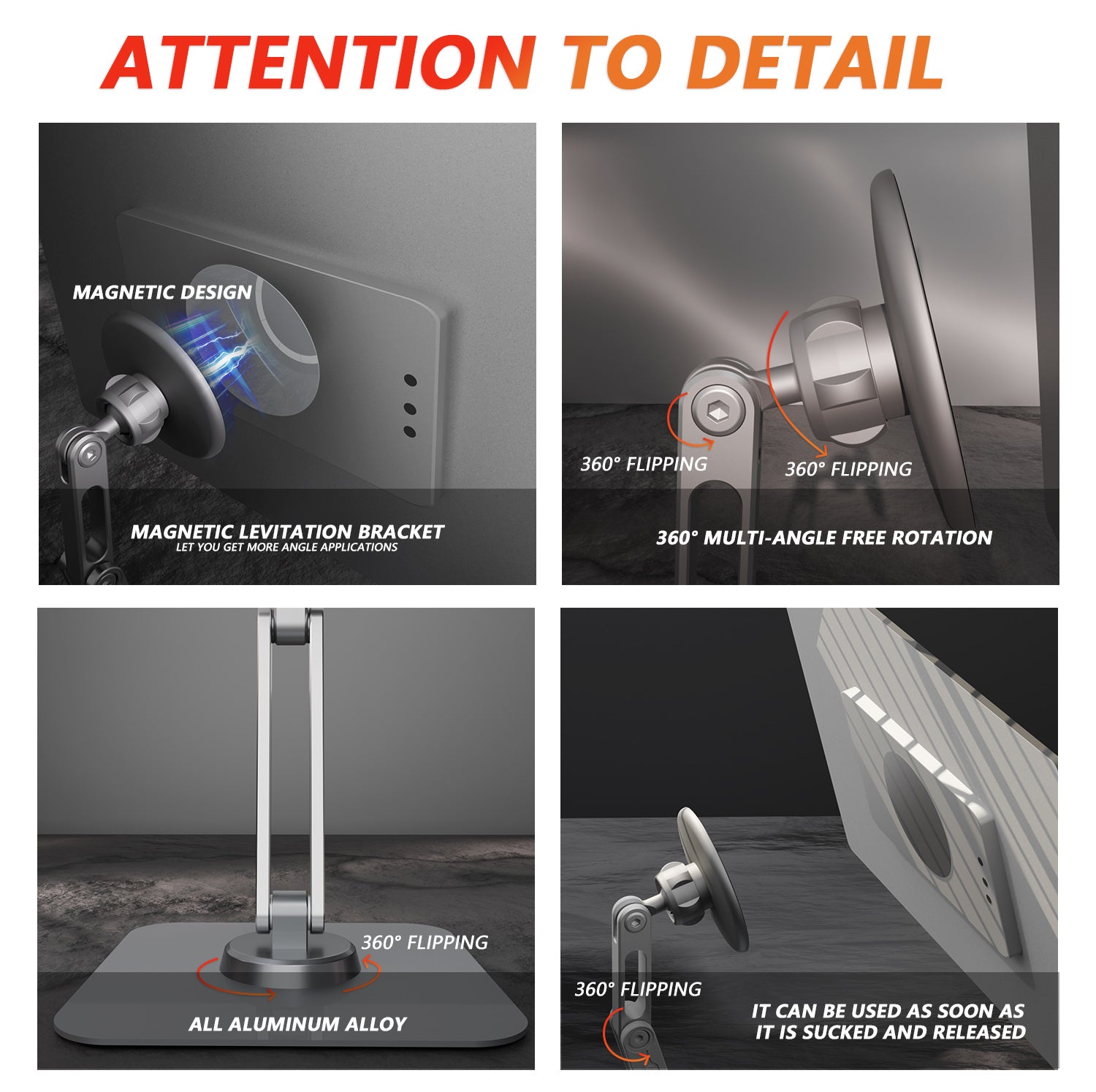 ATTENTION TO DETAIL

MAGNETIC DESIGN

MAGNETIC LEVITATION BRACKET
LET YOU GET MORE ANGLE APPLICATIONS

360° FLIPPING

360° FLIPPING

360° MULTI-ANGLE FREE ROTATION

360° FLIPPING

ALL ALUMINUM ALLOY

360° FLIPPING

IT CAN BE USED AS SOON AS IT IS SUCKED AND RELEASED